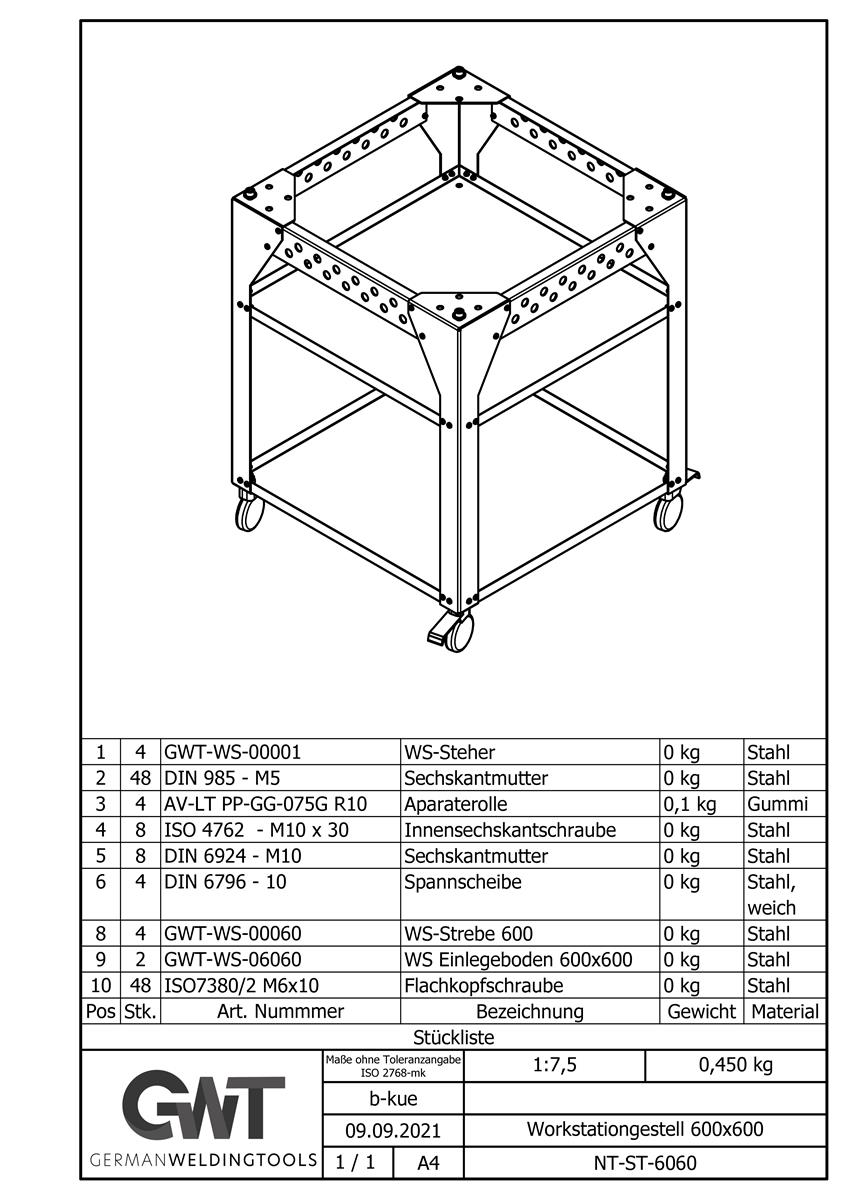 | 1 | 4 | GWT-WS-00001 | WS-Steher | 0 kg | Stahl |
|---|---|---|---|---|---|
| 2 | 48 | DIN 985 - M5 | Sechskantmutter | 0 kg | Stahl |
| 3 | 4 | AV-LT PP-GG-075G R10 | Aparaterolle | 0,1 kg | Gummi |
| 4 | 8 | ISO 4762 - M10 x 30 | Innensechskantschraube | 0 kg | Stahl |
| 5 | 8 | DIN 6924 - M10 | Sechskantmutter | 0 kg | Stahl |
| 6 | 4 | DIN 6796 - 10 | Spannscheibe | 0 kg | Stahl, weich |
| 8 | 4 | GWT-WS-00060 | WS-Strebe 600 | 0 kg | Stahl |
| 9 | 2 | GWT-WS-06060 | WS Einlegeboden 600x600 | 0 kg | Stahl |
| 10 | 48 | ISO7380/2 M6x10 | Flachkopfschraube | 0 kg | Stahl |
| Pos | Stk. | Art. Nummmer | Bezeichnung | Gewicht | Material |

Stückliste

GWT
GERMANWELDINGTOOLS

Maße ohne Toleranzangabe ISO 2768-mk
1:7,5
0,450 kg
b-kue
09.09.2021
Workstationgestell 600x600
1 / 1
A4
NT-ST-6060