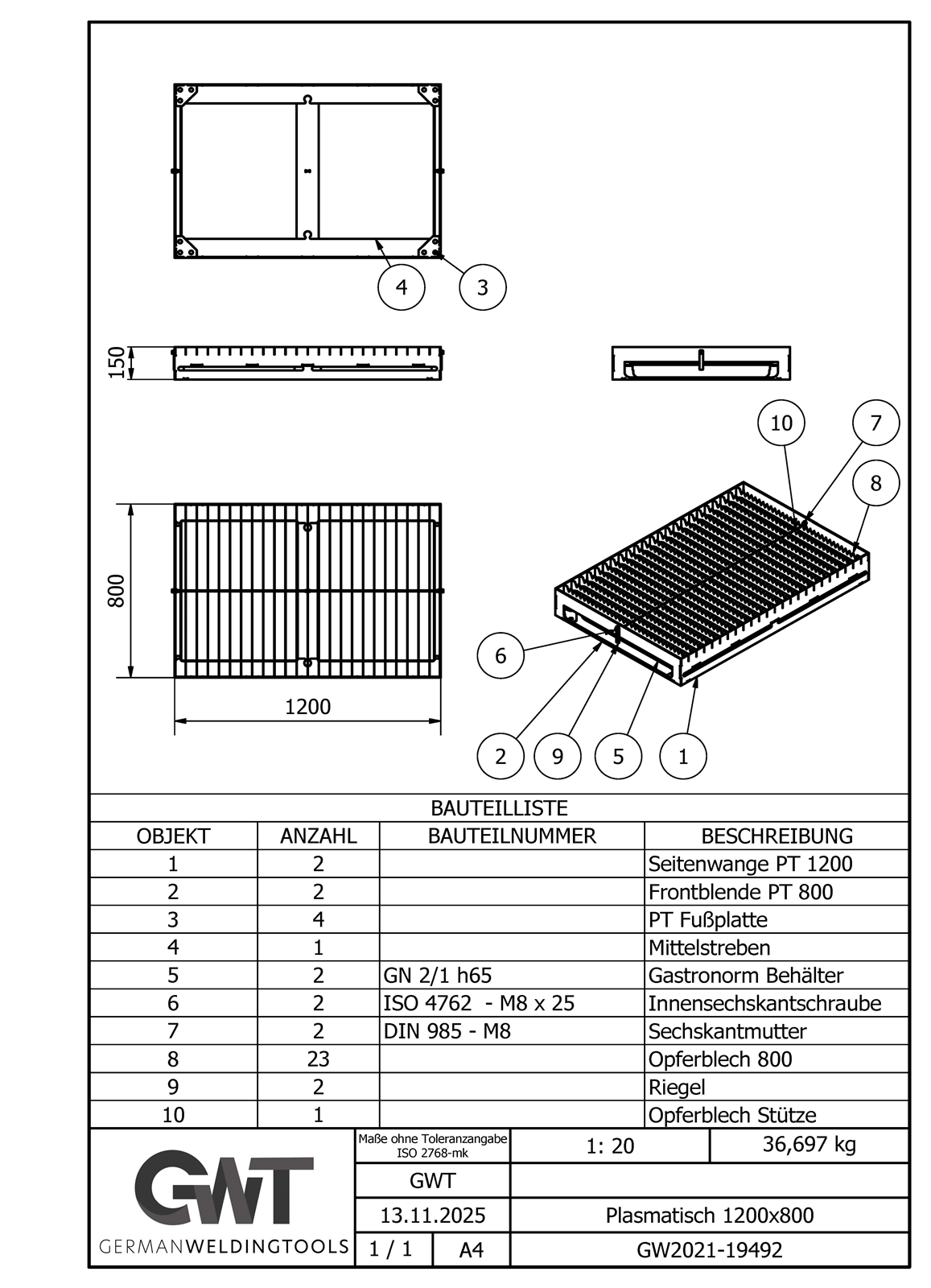 4
3
150
10
7
8
800
6
1200
2
9
5
1

BAUTEILLISTE

| OBJEKT | ANZAHL | BAUTEILNUMMER | BESCHREIBUNG |
|---|---|---|---|
| 1 | 2 | | Seitenwange PT 1200 |
| 2 | 2 | | Frontblende PT 800 |
| 3 | 4 | | PT Fußplatte |
| 4 | 1 | | Mittelstreben |
| 5 | 2 | GN 2/1 h65 | Gastronorm Behälter |
| 6 | 2 | ISO 4762 - M8 x 25 | Innensechskantschraube |
| 7 | 2 | DIN 985 - M8 | Sechskantmutter |
| 8 | 23 | | Opferblech 800 |
| 9 | 2 | | Riegel |
| 10 | 1 | | Opferblech Stütze |

GWT
GERMANWELDINGTOOLS

Maße ohne Toleranzangabe ISO 2768-mk
1: 20
36,697 kg
GWT
13.11.2025
Plasmatisch 1200x800
1 / 1
A4
GW2021-19492