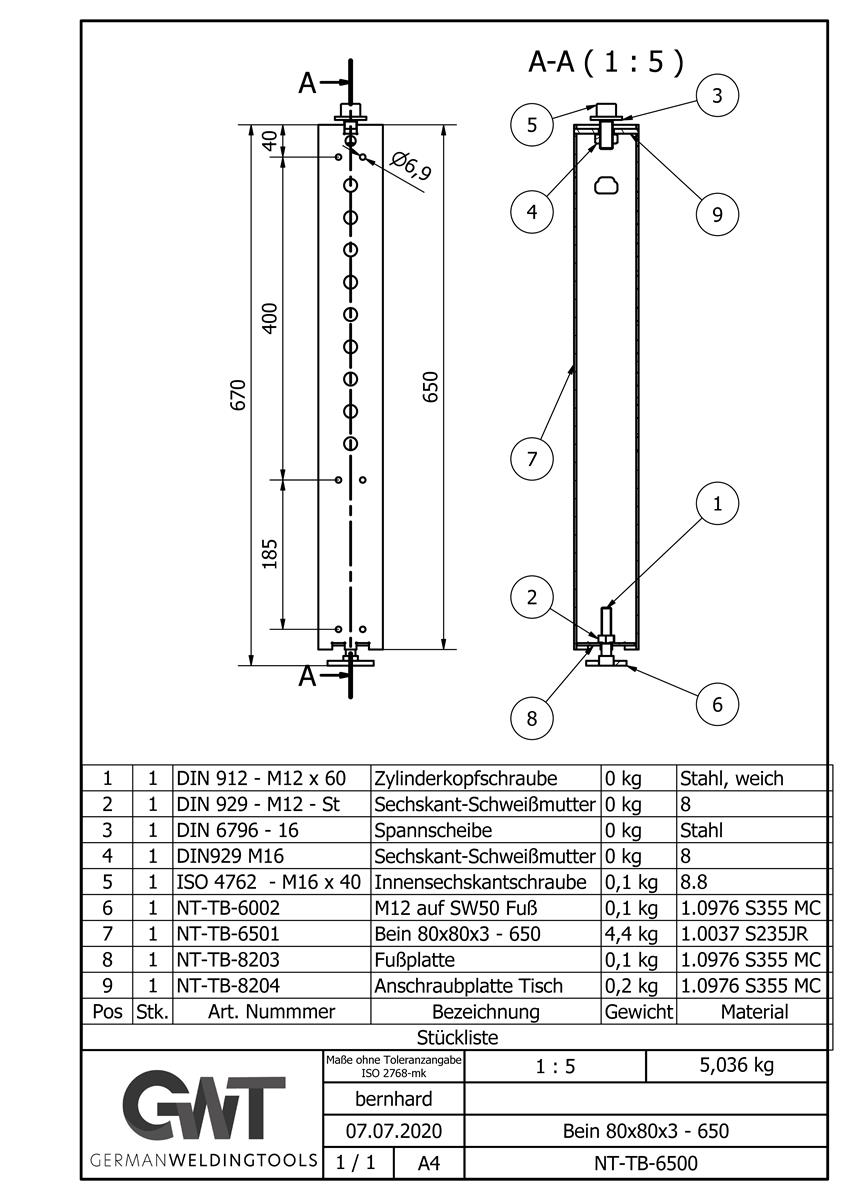 A
40
Ø6,9
400
670
650
185
A

A-A ( 1 : 5 )
5
3
4
9
7
1
2
8
6

| 1 | 1 | DIN 912 - M12 x 60 | Zylinderkopfschraube | 0 kg | Stahl, weich |
|---|---|---|---|---|---|
| 2 | 1 | DIN 929 - M12 - St | Sechskant-Schweißmutter | 0 kg | 8 |
| 3 | 1 | DIN 6796 - 16 | Spannscheibe | 0 kg | Stahl |
| 4 | 1 | DIN929 M16 | Sechskant-Schweißmutter | 0 kg | 8 |
| 5 | 1 | ISO 4762 - M16 x 40 | Innensechskantschraube | 0,1 kg | 8.8 |
| 6 | 1 | NT-TB-6002 | M12 auf SW50 Fuß | 0,1 kg | 1.0976 S355 MC |
| 7 | 1 | NT-TB-6501 | Bein 80x80x3 - 650 | 4,4 kg | 1.0037 S235JR |
| 8 | 1 | NT-TB-8203 | Fußplatte | 0,1 kg | 1.0976 S355 MC |
| 9 | 1 | NT-TB-8204 | Anschraubplatte Tisch | 0,2 kg | 1.0976 S355 MC |
| Pos | Stk. | Art. Nummmer | Bezeichnung | Gewicht | Material |

Stückliste

GWT
GERMANWELDINGTOOLS

Maße ohne Toleranzangabe ISO 2768-mk
1 : 5
5,036 kg
bernhard
07.07.2020
Bein 80x80x3 - 650
1 / 1
A4
NT-TB-6500